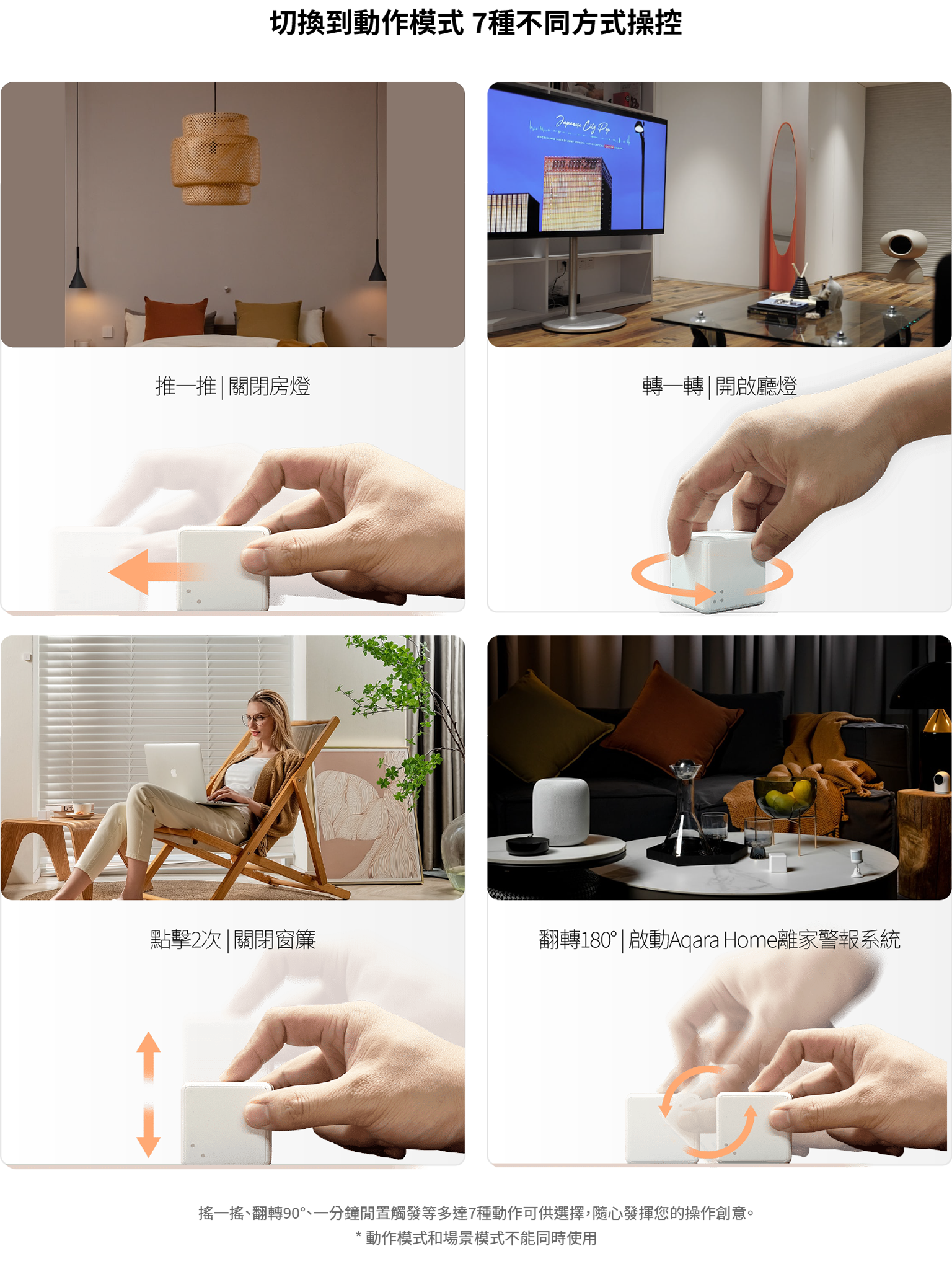 切換到動作模式 7種不同方式操控

Japanese City Pop

推一推 | 關閉房燈

轉一轉 | 開啟廳燈

點擊2次 | 關閉窗簾

翻轉180° | 啟動Aqara Home離家警報系統

搖一搖、翻轉90°、一分鐘閒置觸發等多達7種動作可供選擇，隨心發揮您的操作創意。
* 動作模式和場景模式不能同時使用